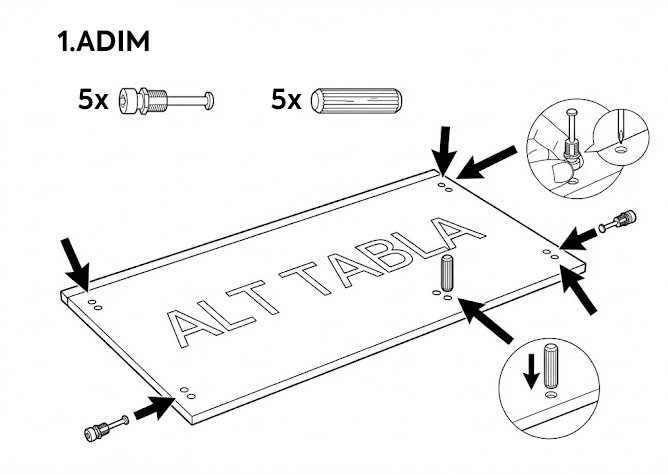 1.ADIM

5x

5x

ALT TABLA