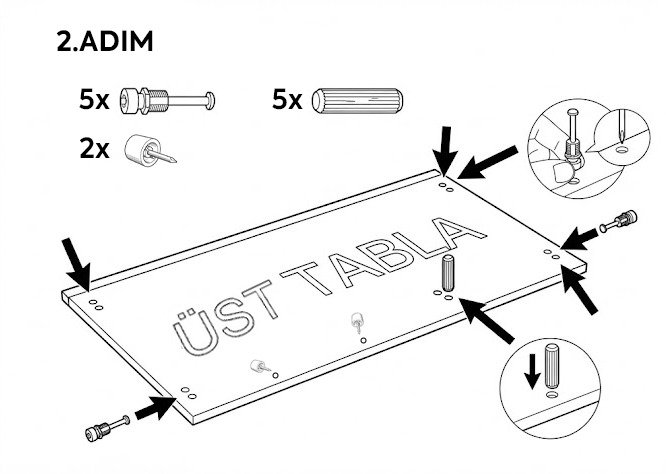 2.ADIM

5x

5x

2x

ÜST TABLA